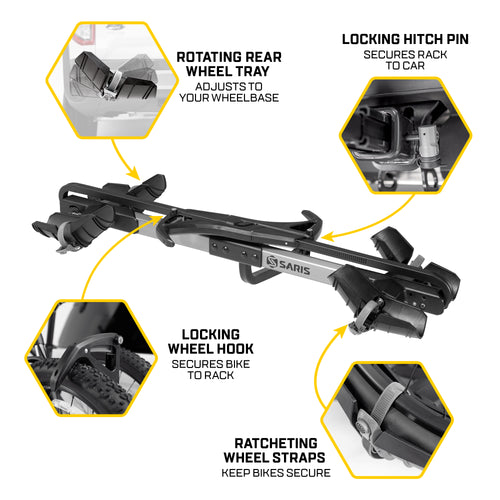 ROTATING REAR WHEEL TRAY
ADJUSTS TO YOUR WHEELBASE

LOCKING HITCH PIN
SECURES RACK TO CAR

SARIS

LOCKING WHEEL HOOK
SECURES BIKE TO RACK

RATCHETING WHEEL STRAPS
KEEP BIKES SECURE