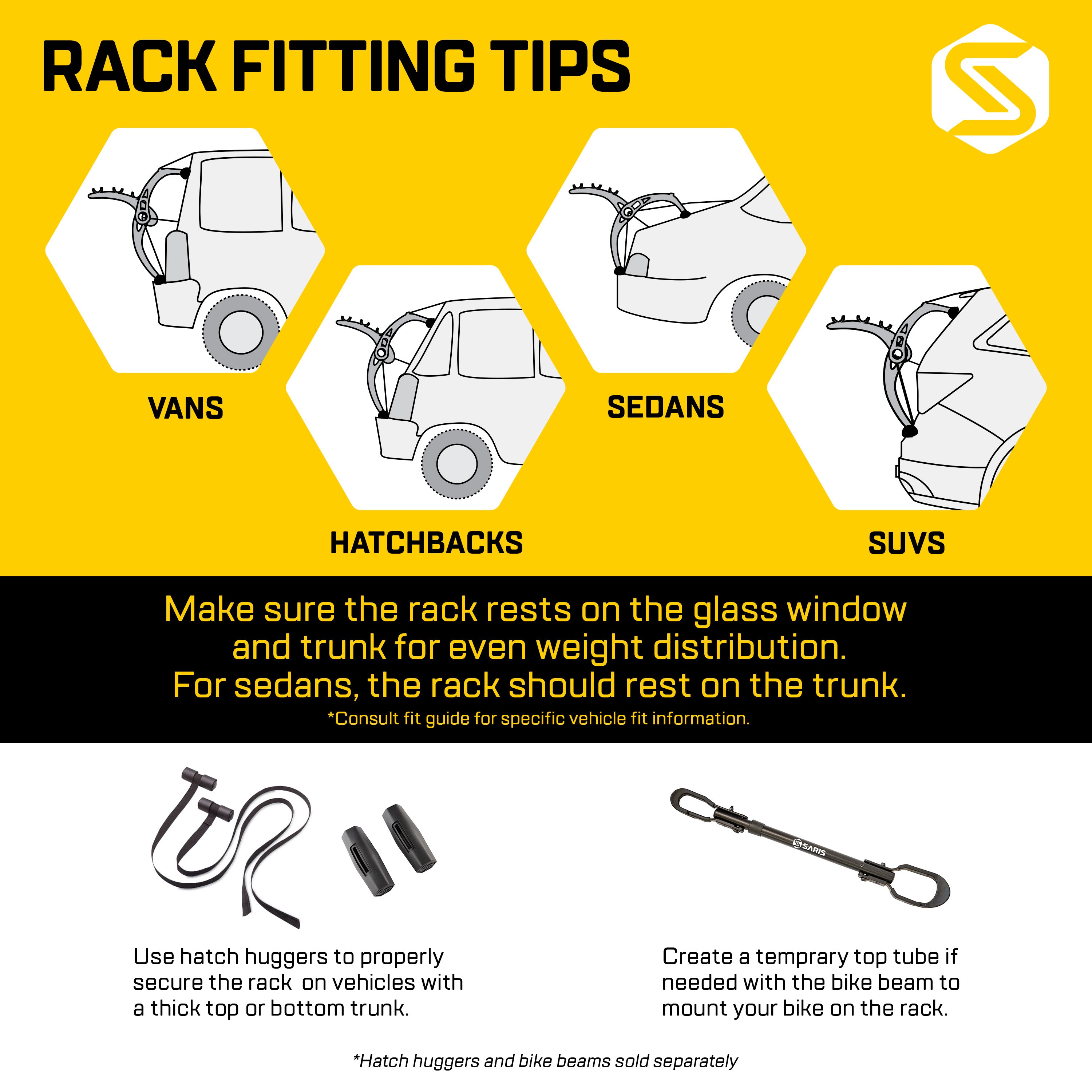 RACK FITTING TIPS

VANS

HATCHBACKS

SEDANS

SUVS

Make sure the rack rests on the glass window and trunk for even weight distribution. For sedans, the rack should rest on the trunk.

*Consult fit guide for specific vehicle fit information.

SARIS

Use hatch huggers to properly secure the rack on vehicles with a thick top or bottom trunk.

Create a temprary top tube if needed with the bike beam to mount your bike on the rack.

*Hatch huggers and bike beams sold separately