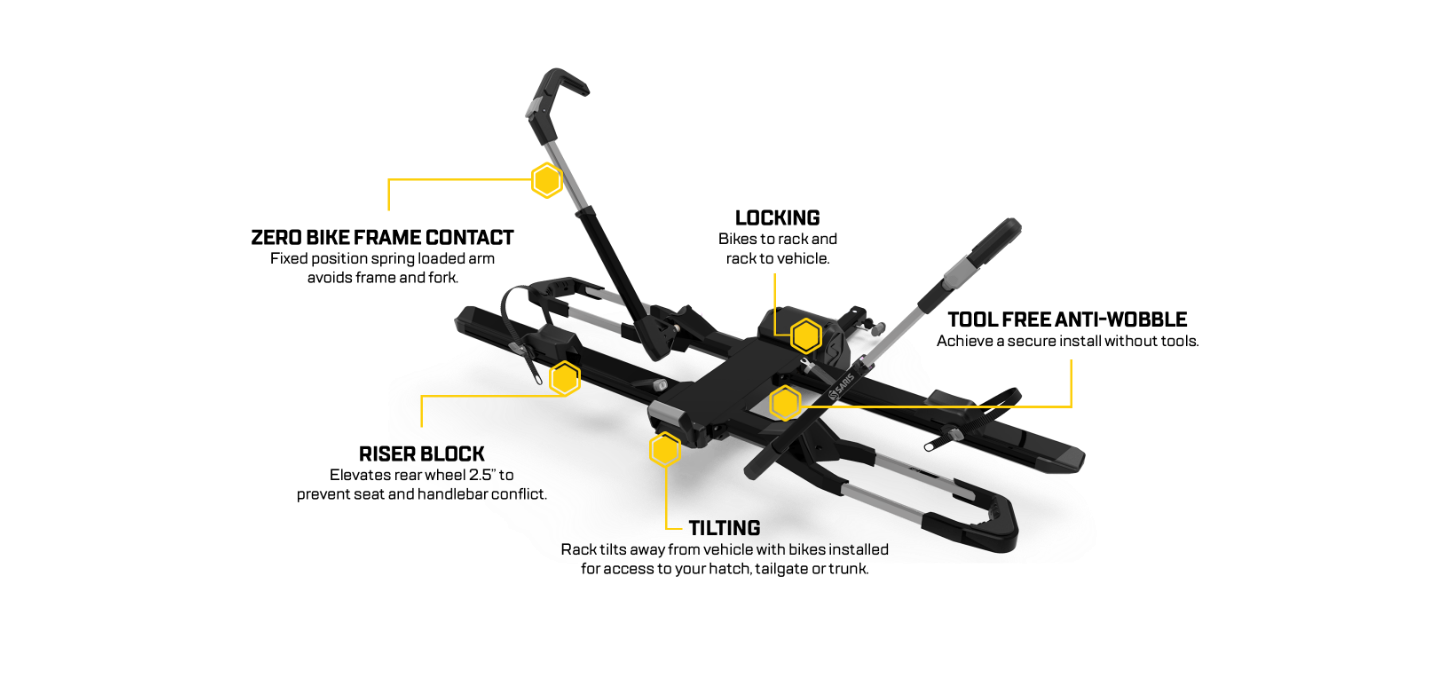 ZERO BIKE FRAME CONTACT
Fixed position spring loaded arm avoids frame and fork.

LOCKING
Bikes to rack and rack to vehicle.

TOOL FREE ANTI-WOBBLE
Achieve a secure install without tools.

SARIS

RISER BLOCK
Elevates rear wheel 2.5" to prevent seat and handlebar conflict.

TILTING
Rack tilts away from vehicle with bikes installed for access to your hatch, tailgate or trunk.