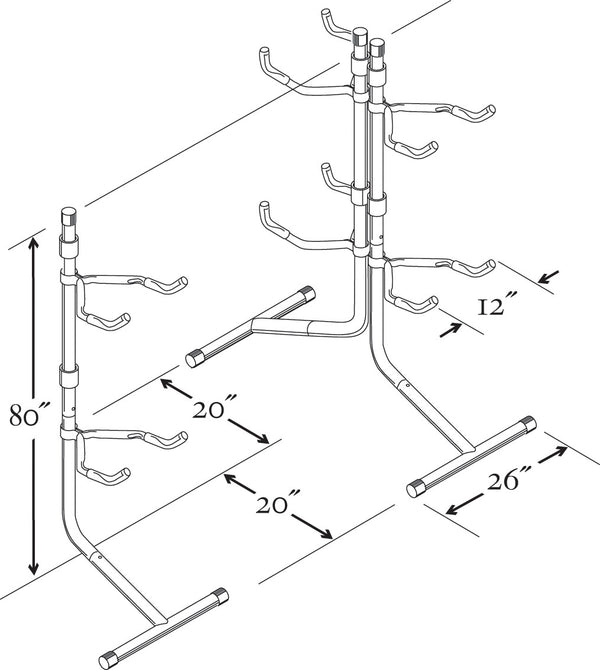 12″

80″

20″

20″

26″