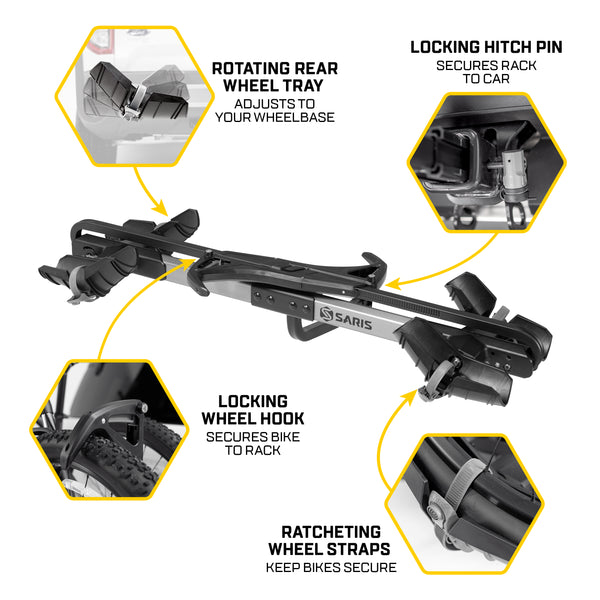 ROTATING REAR WHEEL TRAY
ADJUSTS TO YOUR WHEELBASE

LOCKING HITCH PIN
SECURES RACK TO CAR

SARIS

LOCKING WHEEL HOOK
SECURES BIKE TO RACK

RATCHETING WHEEL STRAPS
KEEP BIKES SECURE