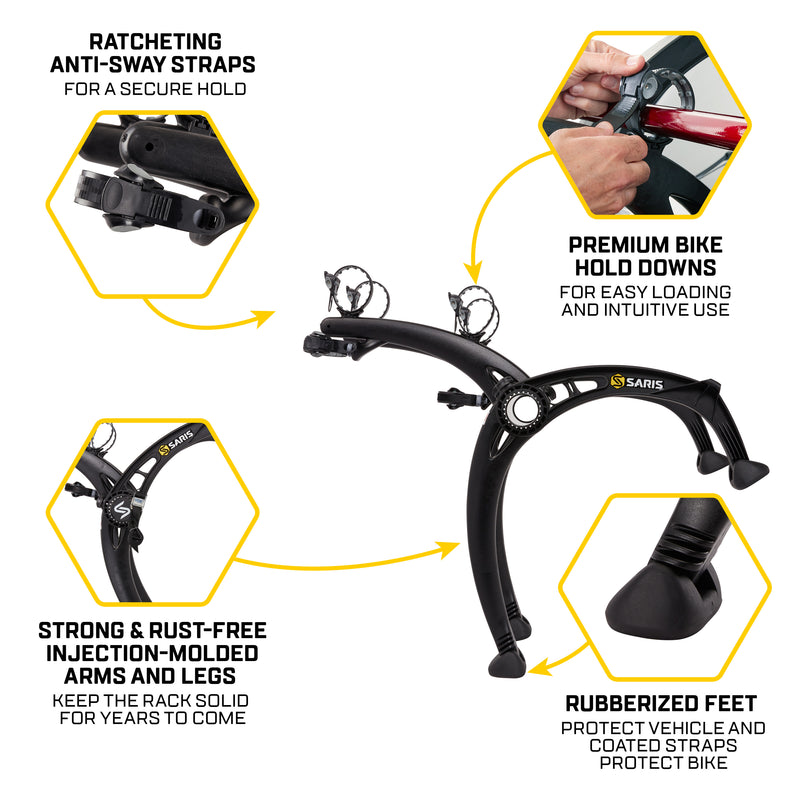 RATCHETING ANTI-SWAY STRAPS
FOR A SECURE HOLD

PREMIUM BIKE HOLD DOWNS
FOR EASY LOADING AND INTUITIVE USE

SARIS

SARIS

STRONG & RUST-FREE INJECTION-MOLDED ARMS AND LEGS
KEEP THE RACK SOLID FOR YEARS TO COME

RUBBERIZED FEET
PROTECT VEHICLE AND COATED STRAPS PROTECT BIKE